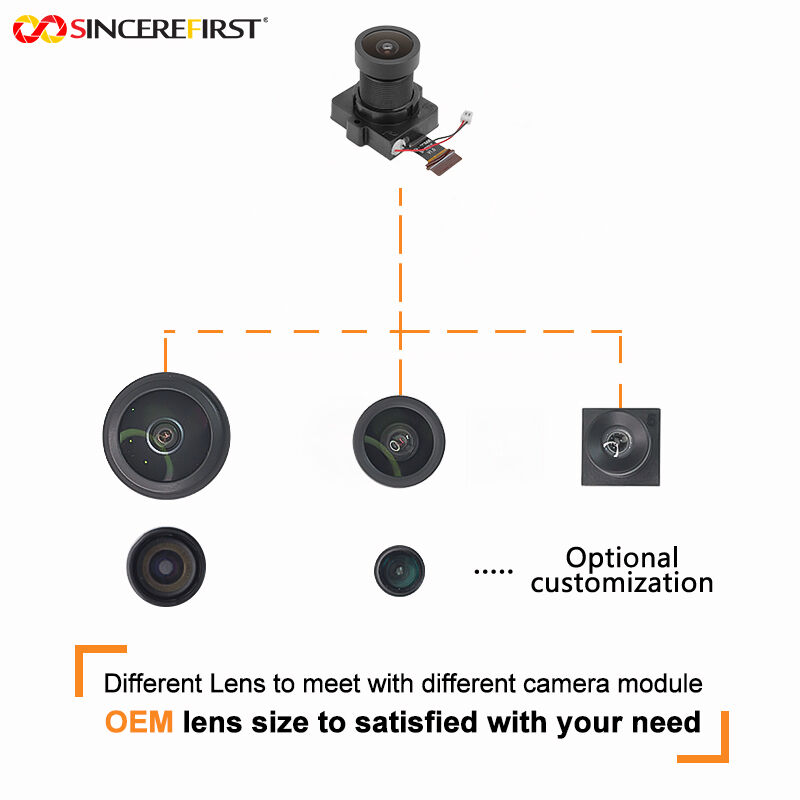 SINCEREFIRST®

..... Optional customization

Different Lens to meet with different camera module
OEM lens size to satisfied with your need